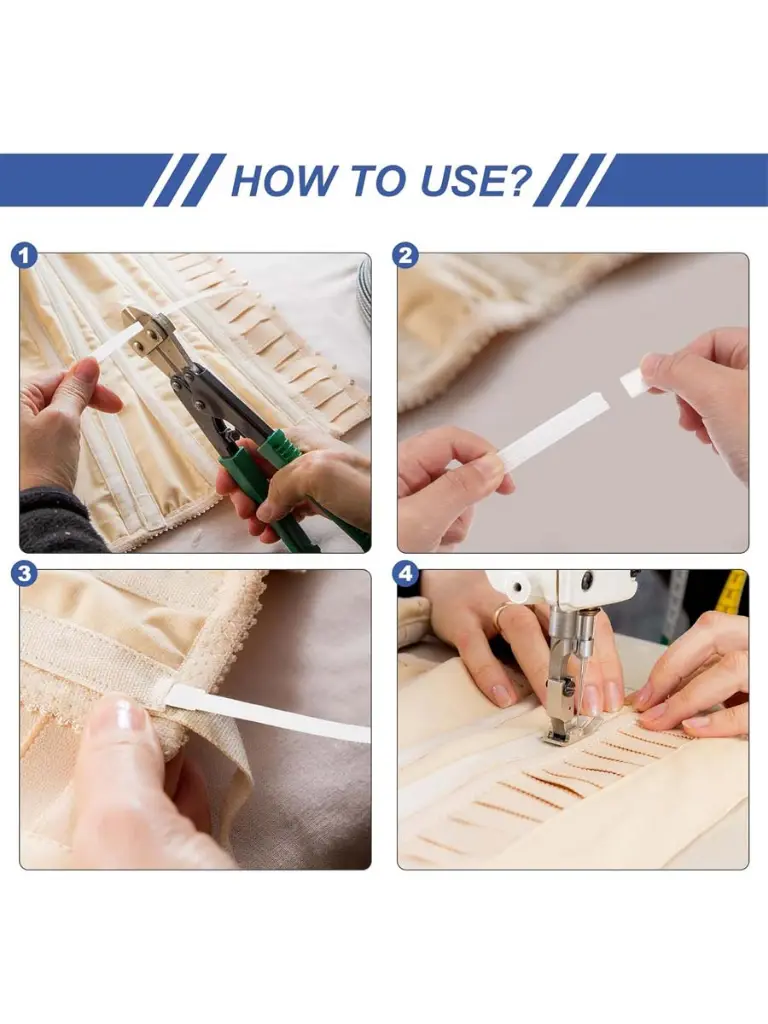 HOW TO USE?

1

2

3

4