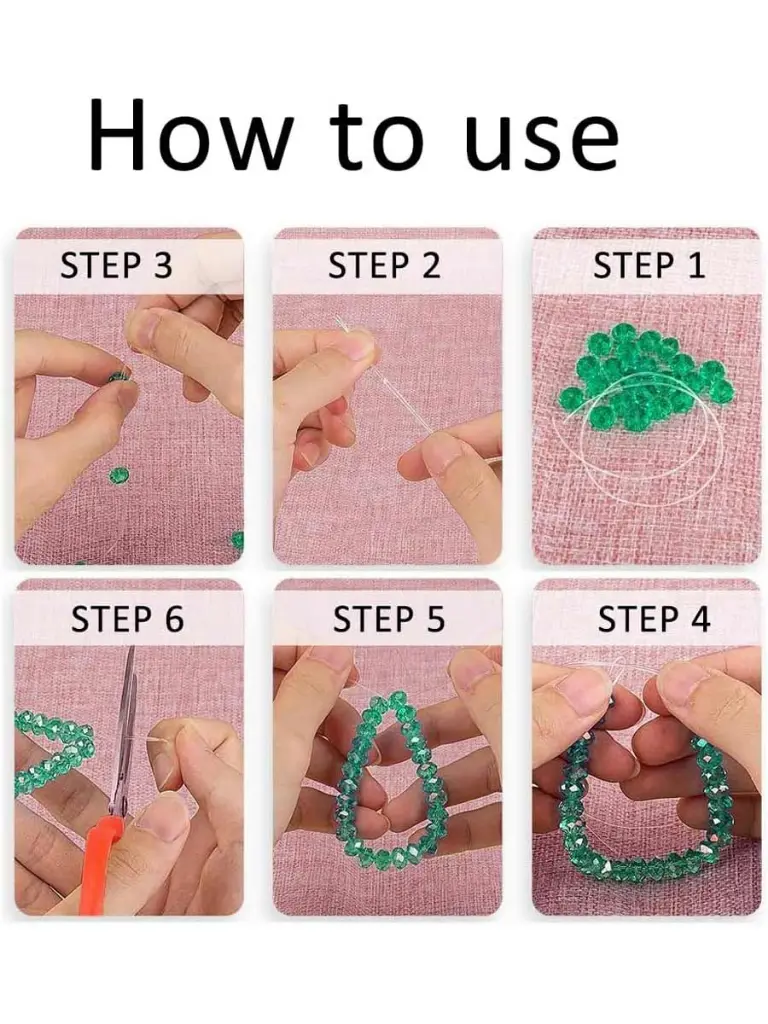 How to use

STEP 3

STEP 2

STEP 1

STEP 6

STEP 5

STEP 4